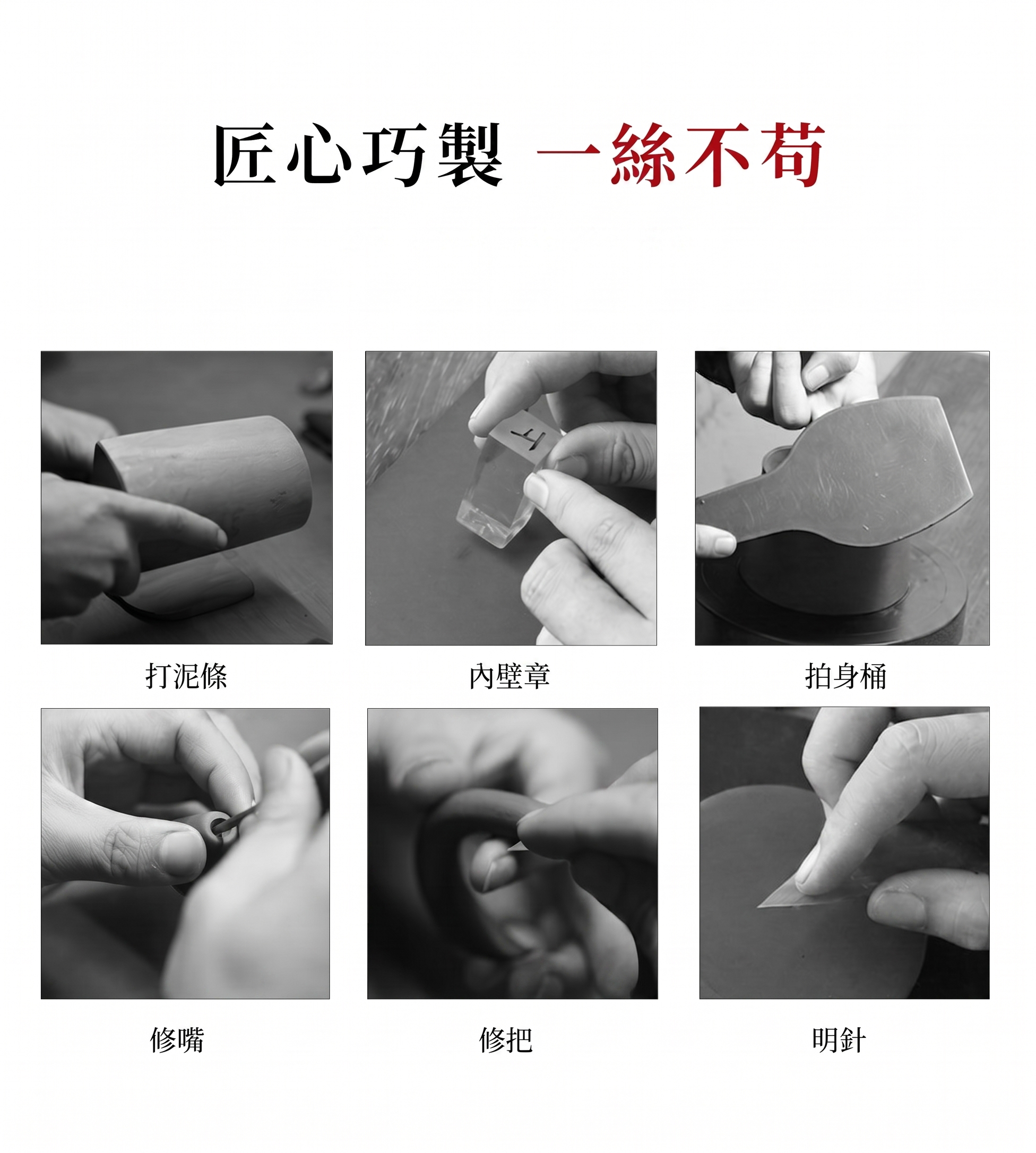 匠心巧製 一絲不苟

打泥條

內壁章

拍身桶

修嘴

修把

明針