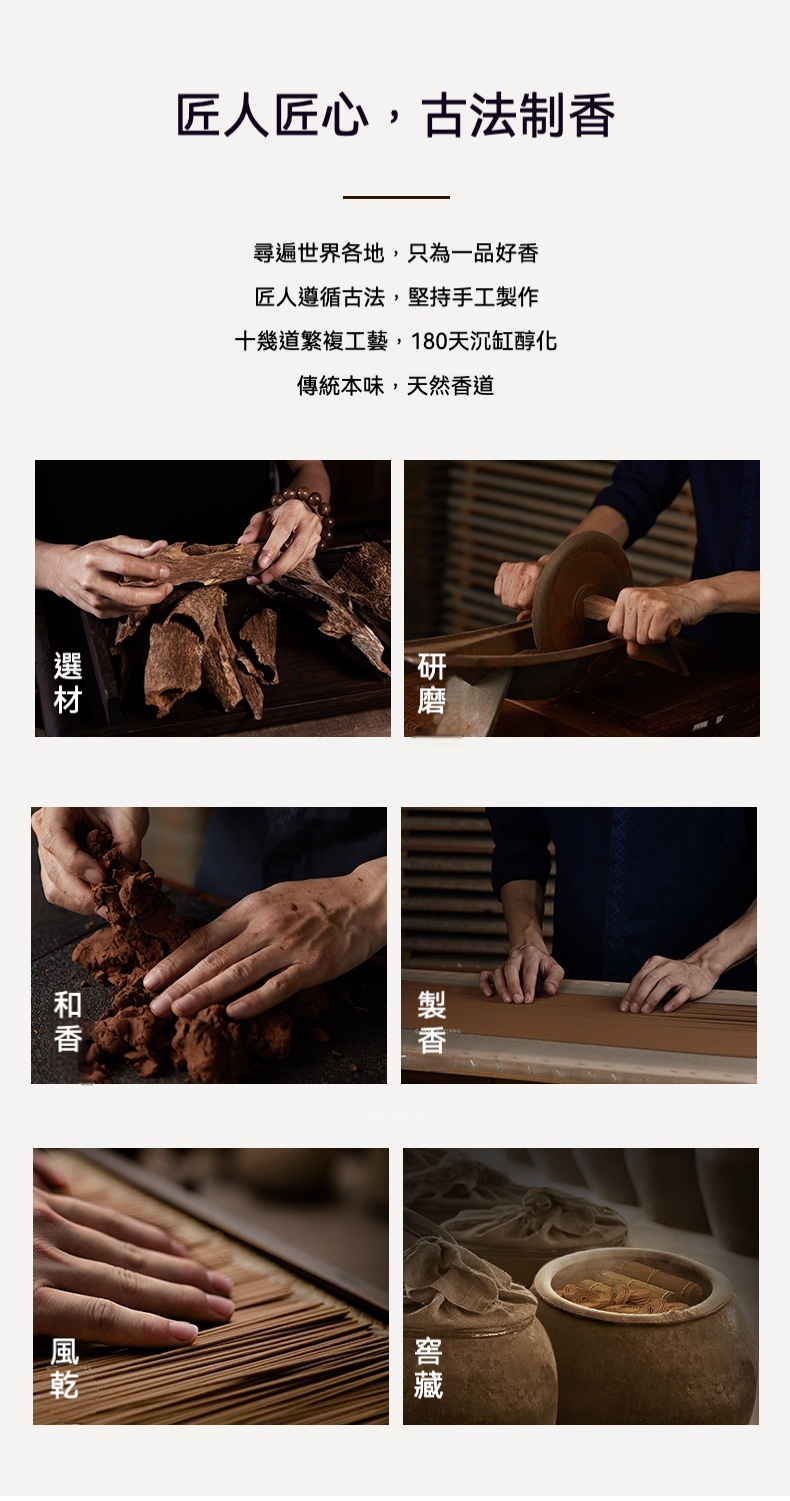 匠人匠心，古法制香

尋遍世界各地，只為一品好香
匠人遵循古法，堅持手工製作
十幾道繁複工藝，180天沉缸醇化
傳統本味，天然香道

選材

研磨

和香

製香

風乾

窖藏