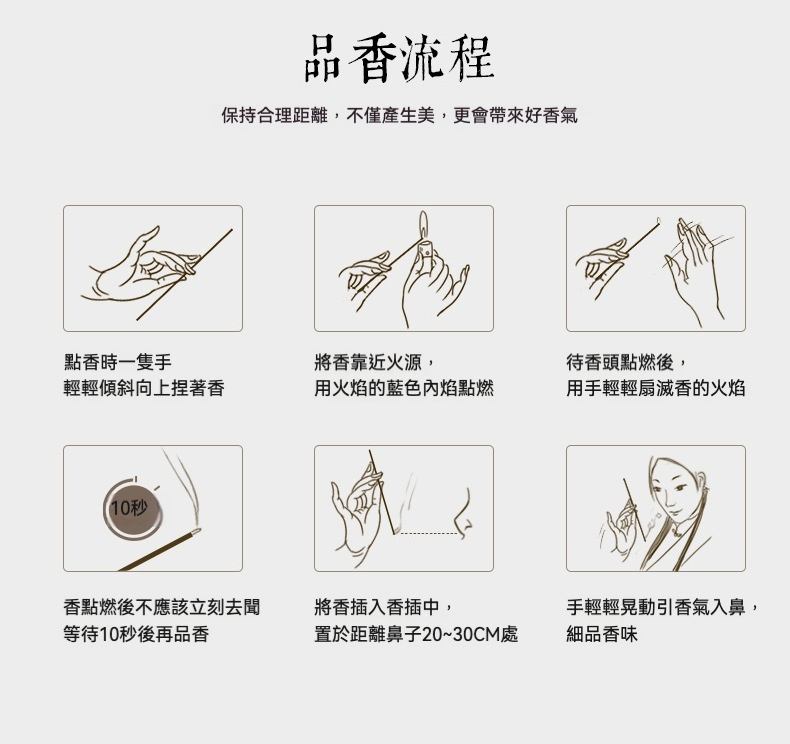 品香流程

保持合理距離，不僅產生美，更會帶來好香氣

點香時一隻手
輕輕傾斜向上捏著香

將香靠近火源，
用火焰的藍色內焰點燃

待香頭點燃後，
用手輕輕扇滅香的火焰

10秒

香點燃後不應該立刻去聞
等待10秒後再品香

將香插入香插中，
置於距離鼻子20~30CM處

手輕輕晃動引香氣入鼻，
細品香味