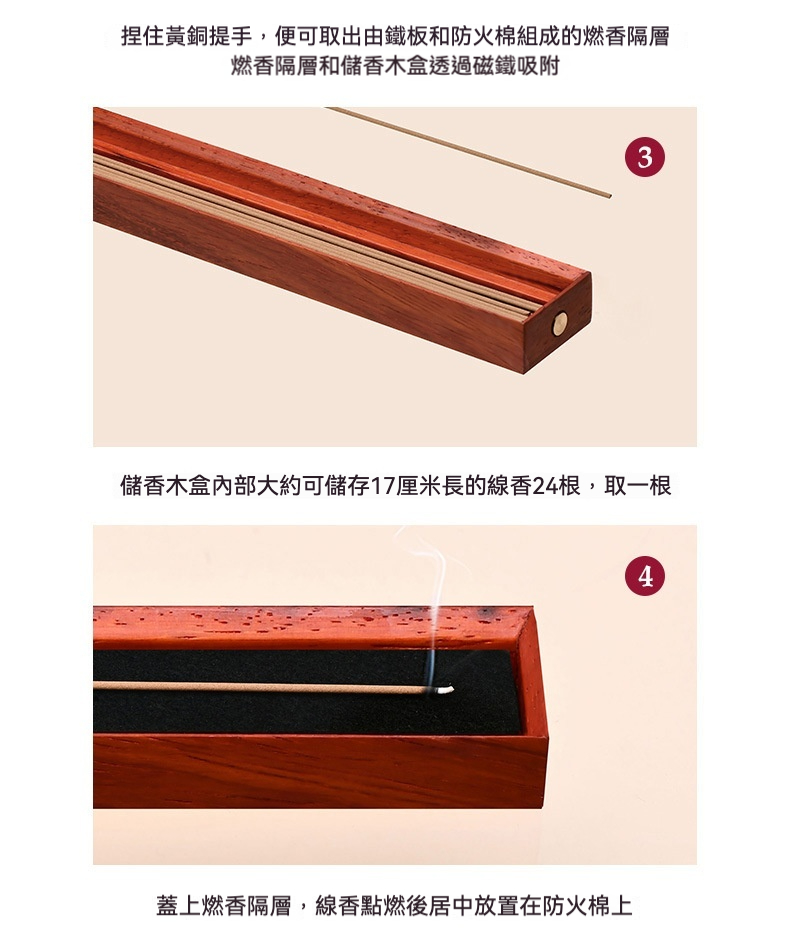 捏住黃銅提手，便可取出由鐵板和防火棉組成的燃香隔層
燃香隔層和儲香木盒透過磁鐵吸附

3

儲香木盒內部大約可儲存17厘米長的線香24根，取一根

4

蓋上燃香隔層，線香點燃後居中放置在防火棉上