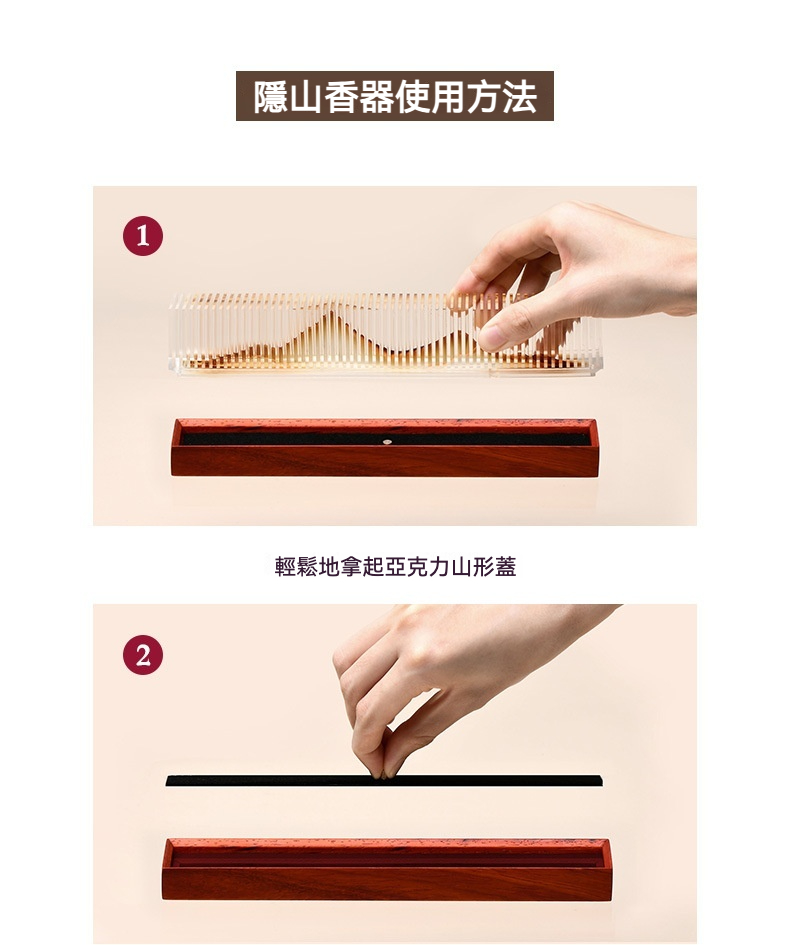 隱山香器使用方法

1

輕鬆地拿起亞克力山形蓋

2