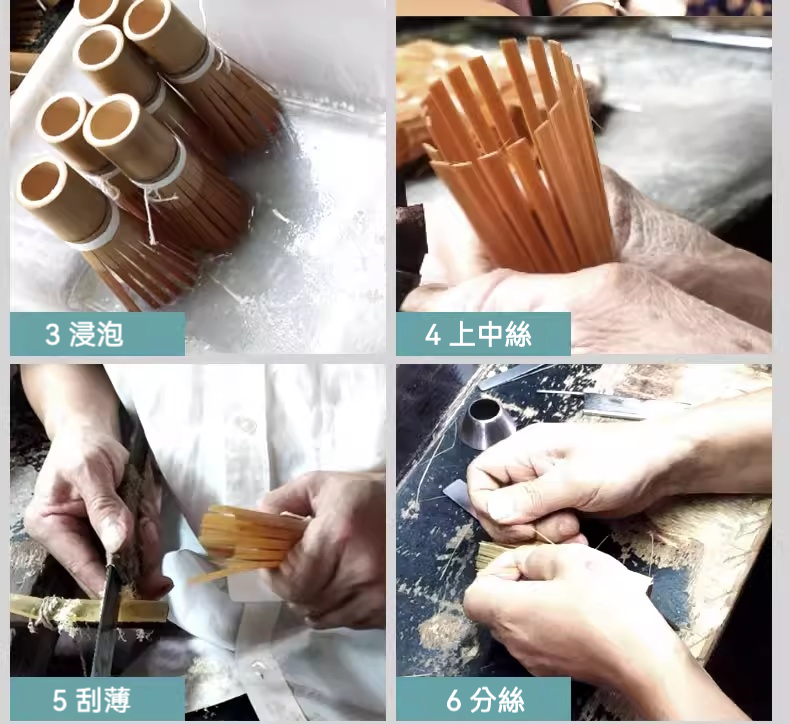 3 浸泡

4 上中絲

5 刮薄

6 分絲