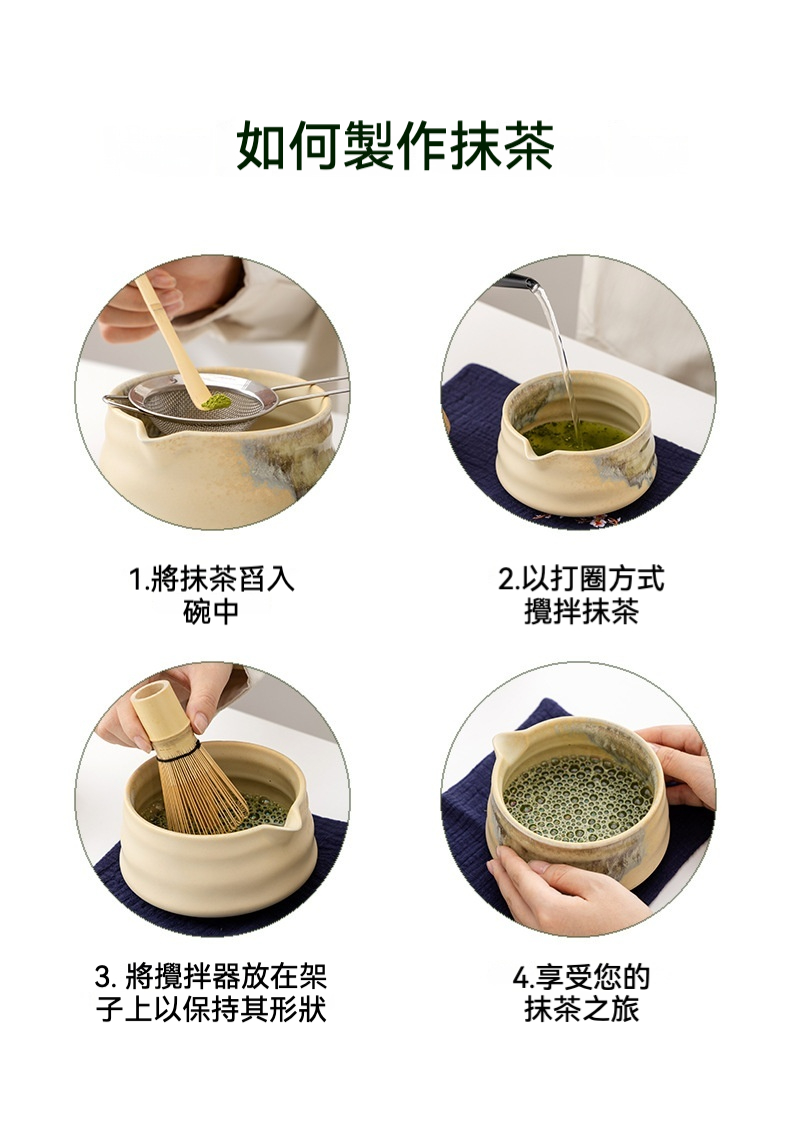 如何製作抹茶

1.將抹茶舀入碗中

2.以打圈方式攪拌抹茶

3. 將攪拌器放在架子上以保持其形狀

4.享受您的抹茶之旅