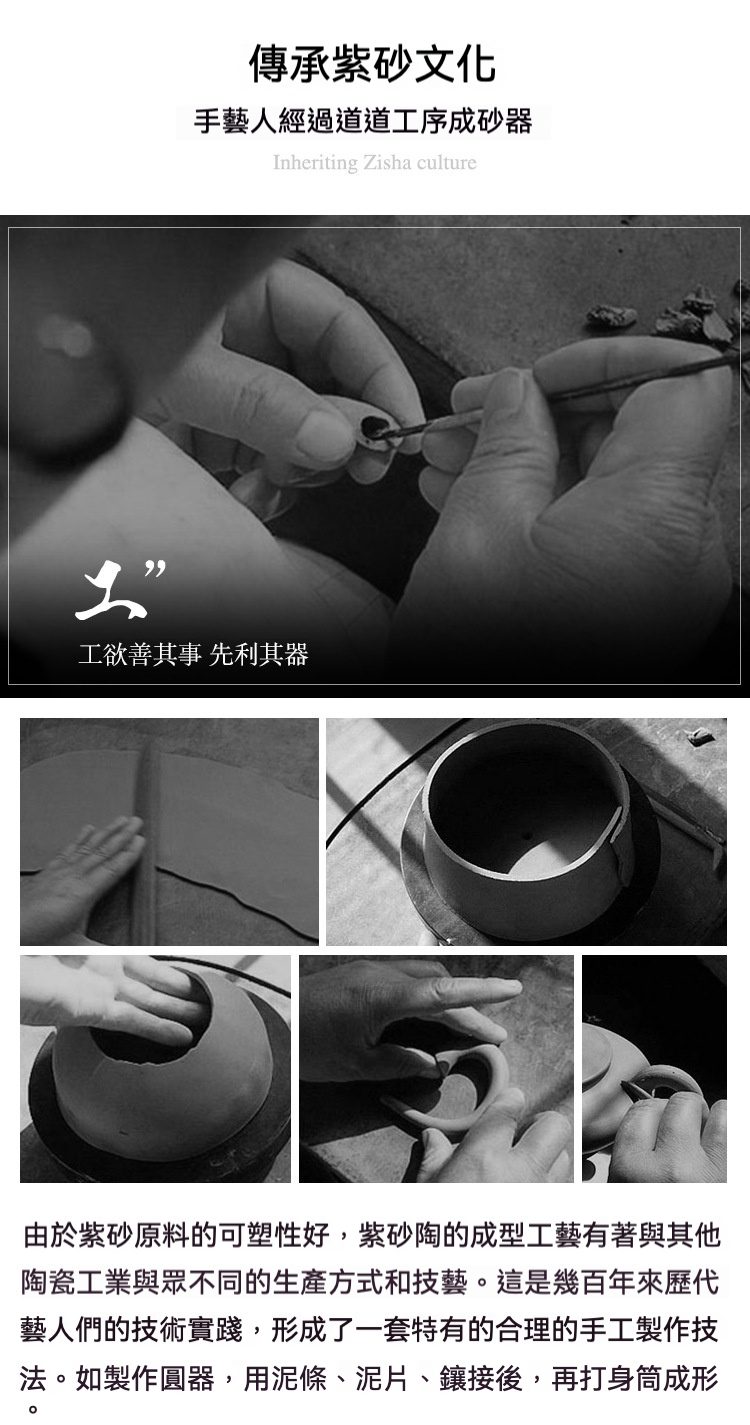 傳承紫砂文化

手藝人經過道道工序成砂器

Inheriting Zisha culture

工”

工欲善其事 先利其器

由於紫砂原料的可塑性好，紫砂陶的成型工藝有著與其他陶瓷工業與眾不同的生產方式和技藝。這是幾百年來歷代藝人們的技術實踐，形成了一套特有的合理的手工製作技法。如製作圓器，用泥條、泥片、鑲接後，再打身筒成形。