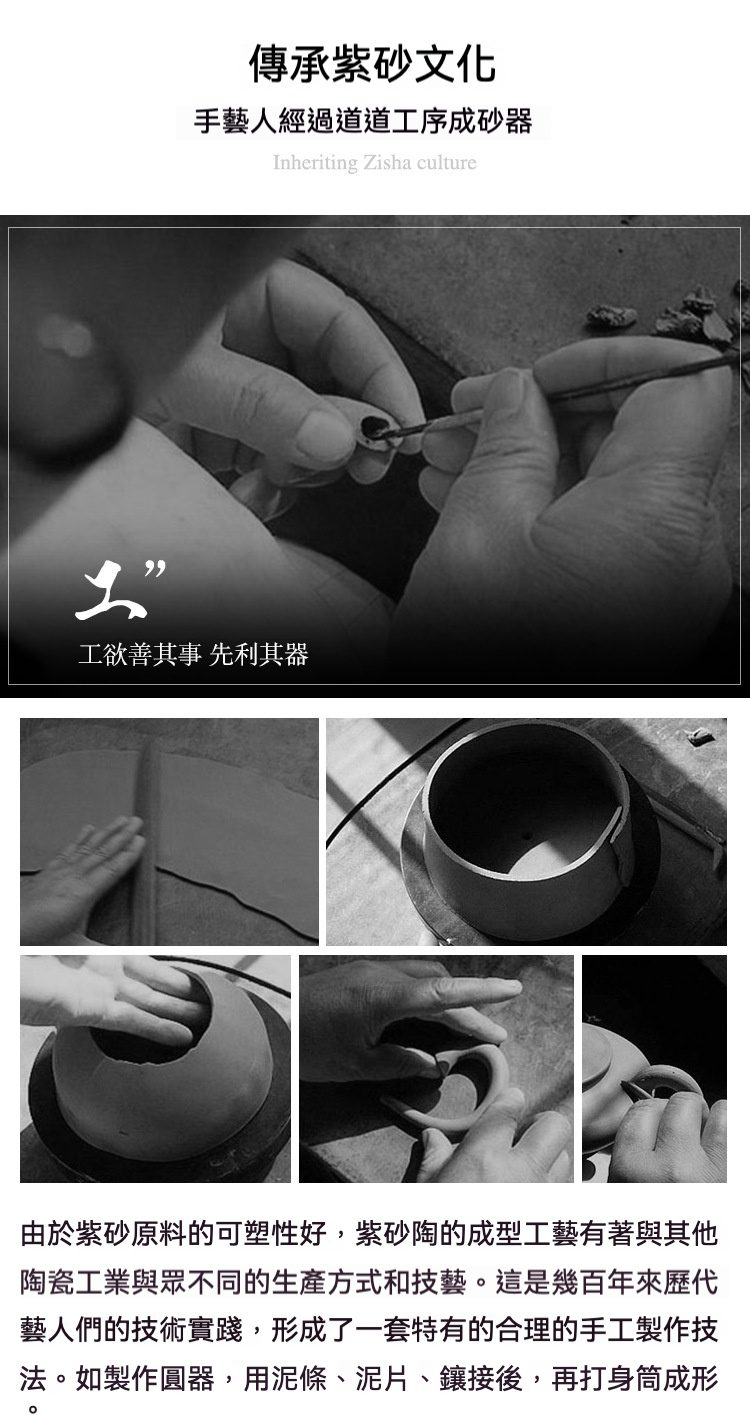 傳承紫砂文化

手藝人經過道道工序成砂器

Inheriting Zisha culture

工”

工欲善其事 先利其器

由於紫砂原料的可塑性好，紫砂陶的成型工藝有著與其他陶瓷工業與眾不同的生產方式和技藝。這是幾百年來歷代藝人們的技術實踐，形成了一套特有的合理的手工製作技法。如製作圓器，用泥條、泥片、鑲接後，再打身筒成形。