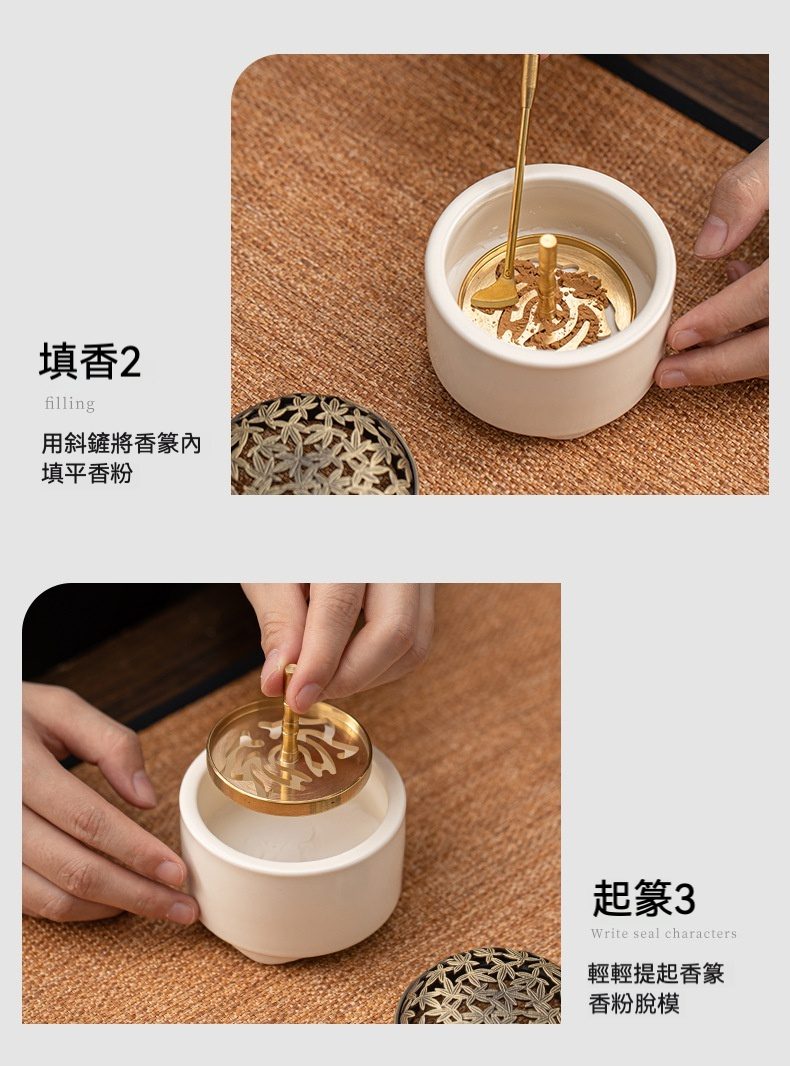 填香2
filling
用斜鏟將香篆內填平香粉

起篆3
Write seal characters
輕輕提起香篆香粉脫模