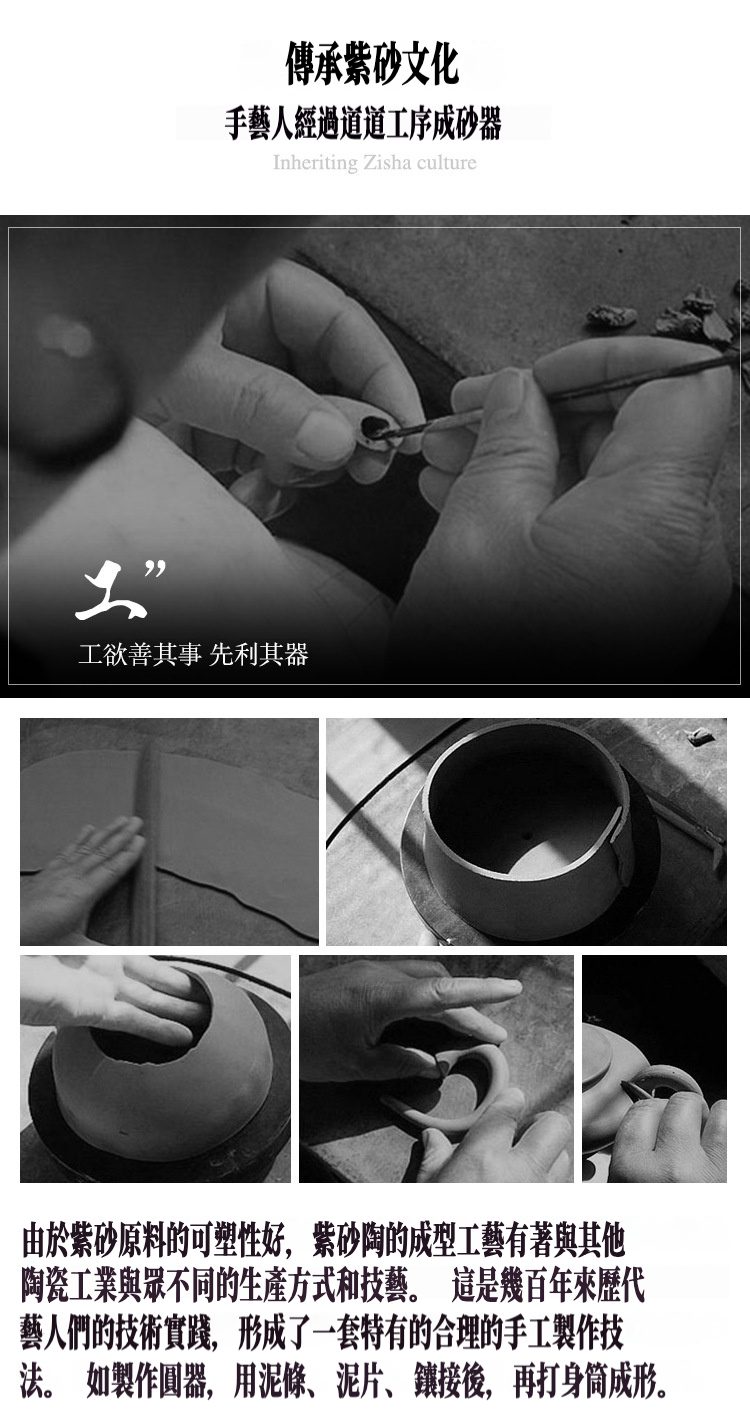 傳承紫砂文化
手藝人經過道道工序成砂器
Inheriting Zisha culture

工”
工欲善其事 先利其器

由於紫砂原料的可塑性好，紫砂陶的成型工藝有著與其他陶瓷工業與眾不同的生產方式和技藝。 這是幾百年來歷代藝人們的技術實踐，形成了一套特有的合理的手工製作技法。 如製作圓器，用泥條、泥片、鑲接後，再打身筒成形。