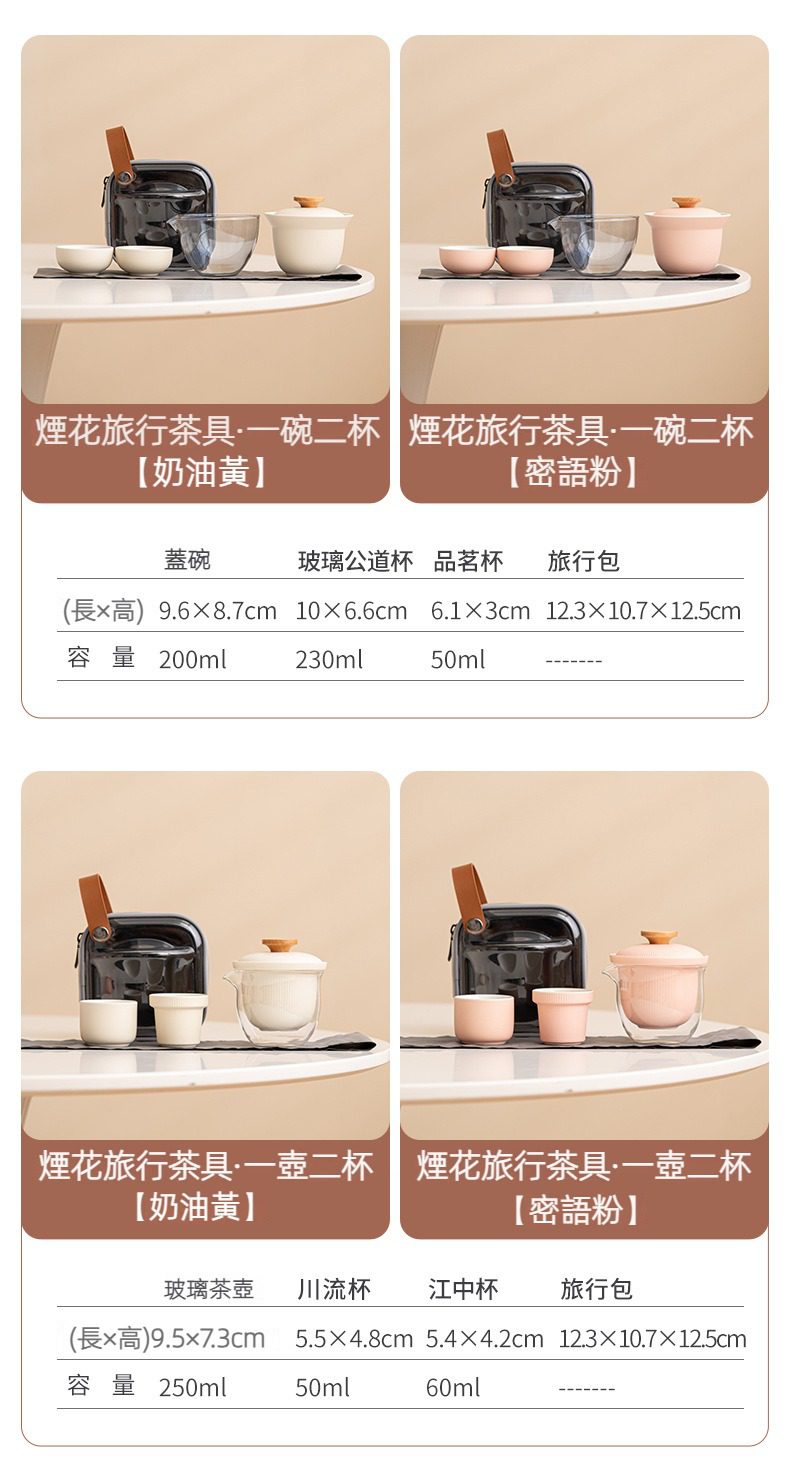 煙花旅行茶具·一碗二杯
【奶油黃】

煙花旅行茶具·一碗二杯
【密語粉】

| | 蓋碗 | 玻璃公道杯 | 品茗杯 | 旅行包 |
|---|---|---|---|---|
| (長×高) | 9.6×8.7cm | 10×6.6cm | 6.1×3cm | 12.3×10.7×12.5cm |
| 容 量 | 200ml | 230ml | 50ml | ------- |

煙花旅行茶具·一壺二杯
【奶油黃】

煙花旅行茶具·一壺二杯
【密語粉】

| | 玻璃茶壺 | 川流杯 | 江中杯 | 旅行包 |
|---|---|---|---|---|
| (長×高) | 9.5×7.3cm | 5.5×4.8cm | 5.4×4.2cm | 12.3×10.7×12.5cm |
| 容 量 | 250ml | 50ml | 60ml | ------- |