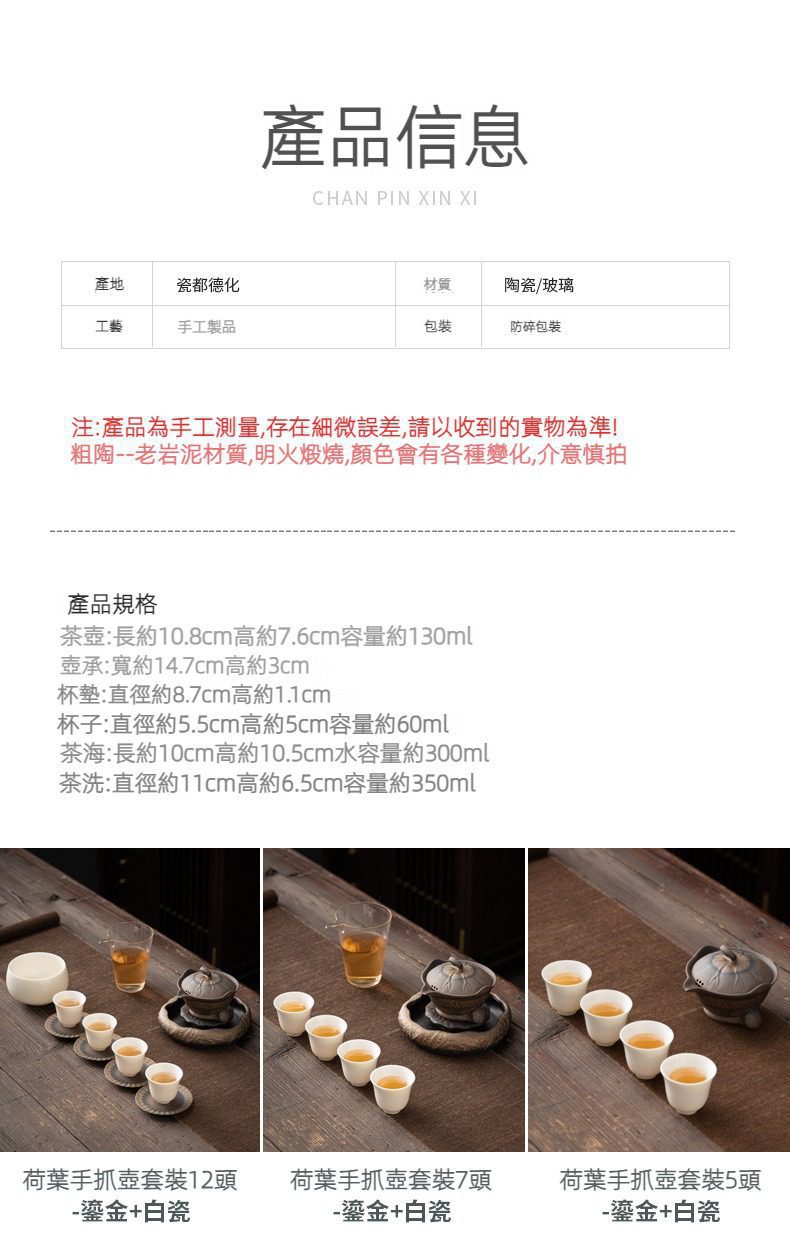 產品信息
CHAN PIN XIN XI

| 產地 | 瓷都德化 | 材質 | 陶瓷/玻璃 |
|---|---|---|---|
| 工藝 | 手工製品 | 包裝 | 防碎包裝 |

注:產品為手工測量,存在細微誤差,請以收到的實物為準!
粗陶--老岩泥材質,明火煅燒,顏色會有各種變化,介意慎拍

產品規格
茶壺:長約10.8cm高約7.6cm容量約130ml
壺承:寬約14.7cm高約3cm
杯墊:直徑約8.7cm高約1.1cm
杯子:直徑約5.5cm高約5cm容量約60ml
茶海:長約10cm高約10.5cm水容量約300ml
茶洗:直徑約11cm高約6.5cm容量約350ml

荷葉手抓壺套裝12頭
-鎏金+白瓷

荷葉手抓壺套裝7頭
-鎏金+白瓷

荷葉手抓壺套裝5頭
-鎏金+白瓷