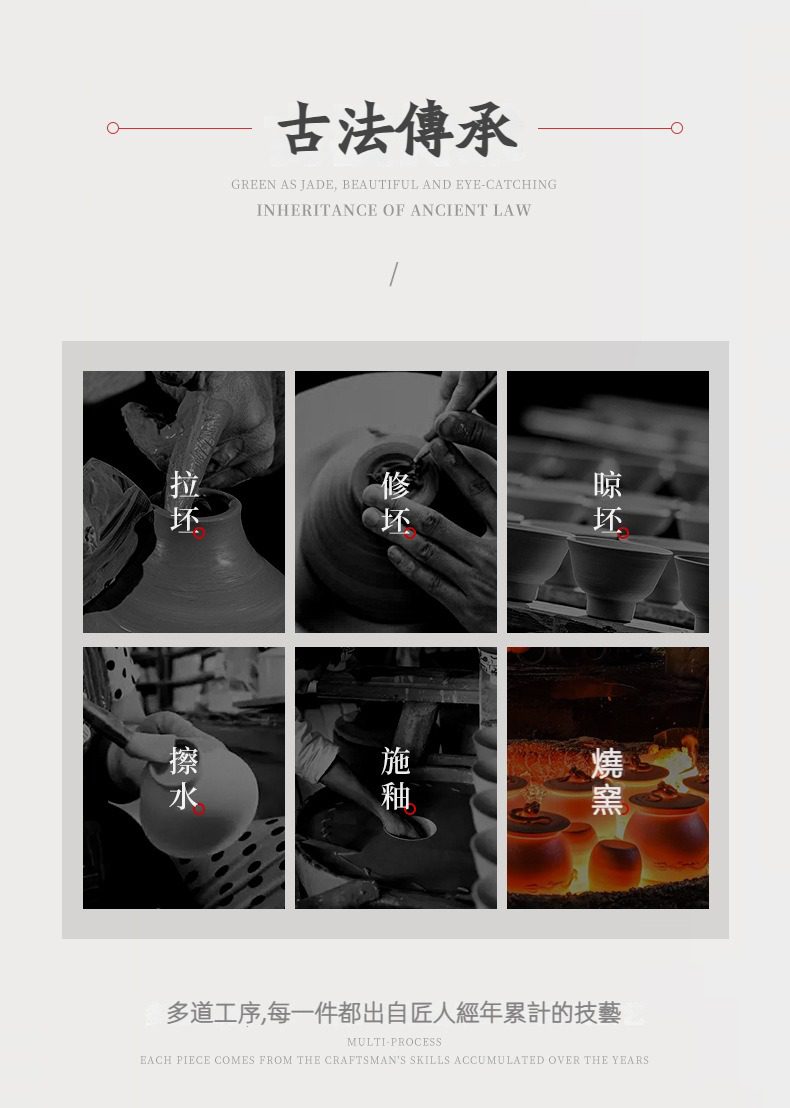 古法傳承

GREEN AS JADE, BEAUTIFUL AND EYE-CATCHING

INHERITANCE OF ANCIENT LAW

/

拉坯

修坯

晾坯

擦水

施釉

燒窯

多道工序,每一件都出自匠人經年累計的技藝

MULTI-PROCESS

EACH PIECE COMES FROM THE CRAFTSMAN'S SKILLS ACCUMULATED OVER THE YEARS