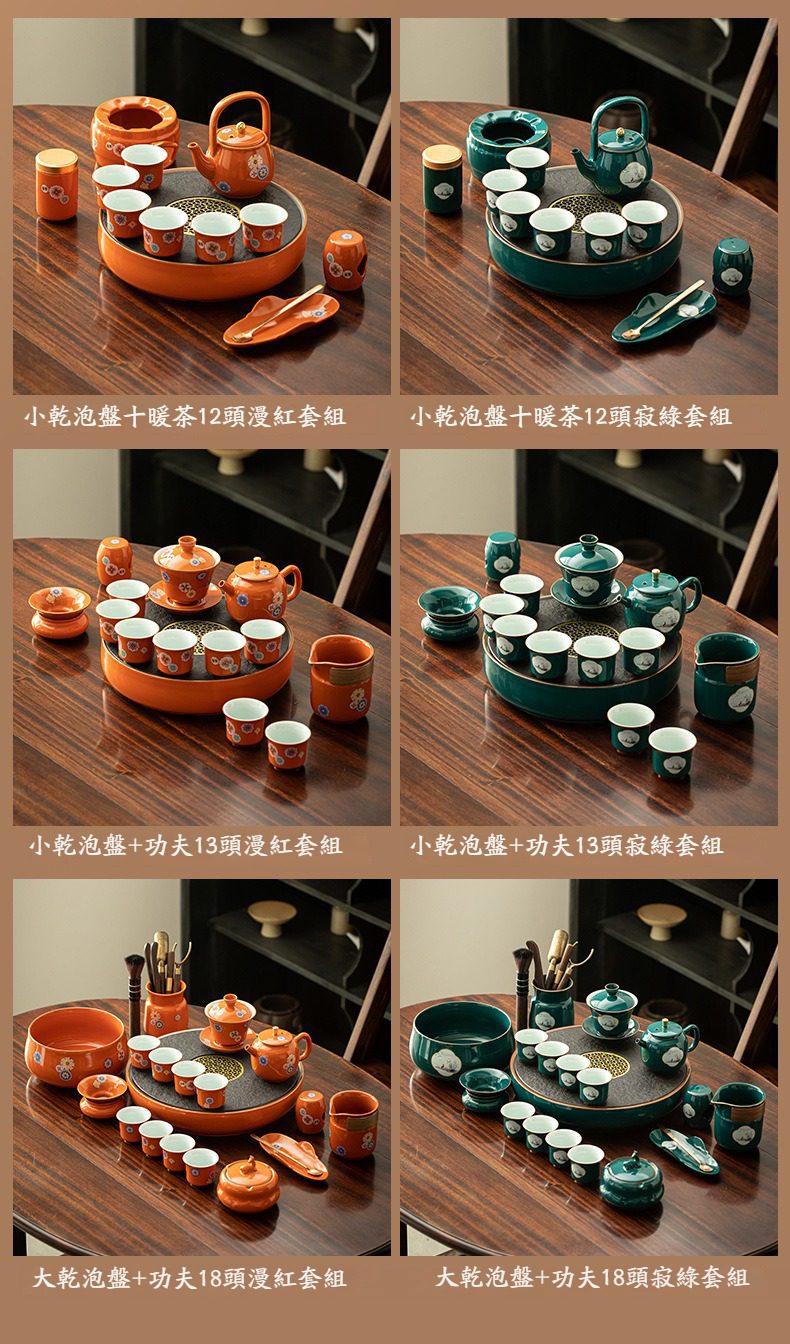 小乾泡盤十暖茶12頭漫紅套組

小乾泡盤十暖茶12頭寂綠套組

小乾泡盤+功夫13頭漫紅套組

小乾泡盤+功夫13頭寂綠套組

大乾泡盤+功夫18頭漫紅套組

大乾泡盤+功夫18頭寂綠套組