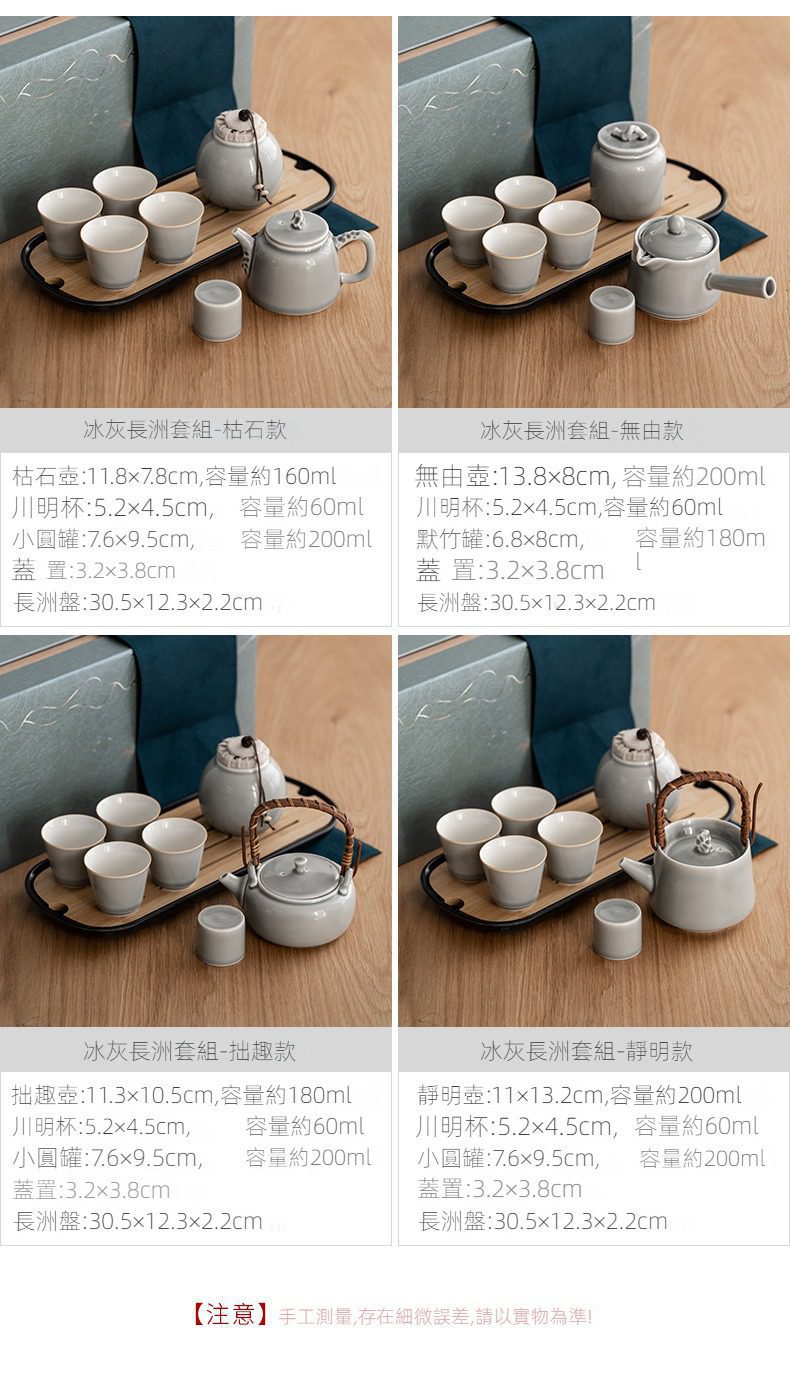 冰灰長洲套組-枯石款

枯石壺:11.8×7.8cm,容量約160ml
川明杯:5.2×4.5cm, 容量約60ml
小圓罐:7.6×9.5cm, 容量約200ml
蓋 置:3.2×3.8cm
長洲盤:30.5×12.3×2.2cm

冰灰長洲套組-無由款

無由壺:13.8×8cm, 容量約200ml
川明杯:5.2×4.5cm,容量約60ml
默竹罐:6.8×8cm, 容量約180ml
蓋 置:3.2×3.8cm
長洲盤:30.5×12.3×2.2cm

冰灰長洲套組-拙趣款

拙趣壺:11.3×10.5cm,容量約180ml
川明杯:5.2×4.5cm, 容量約60ml
小圓罐:7.6×9.5cm, 容量約200ml
蓋置:3.2×3.8cm
長洲盤:30.5×12.3×2.2cm

冰灰長洲套組-靜明款

靜明壺:11×13.2cm,容量約200ml
川明杯:5.2×4.5cm, 容量約60ml
小圓罐:7.6×9.5cm, 容量約200ml
蓋置:3.2×3.8cm
長洲盤:30.5×12.3×2.2cm

【注意】手工測量,存在細微誤差,請以實物為準!