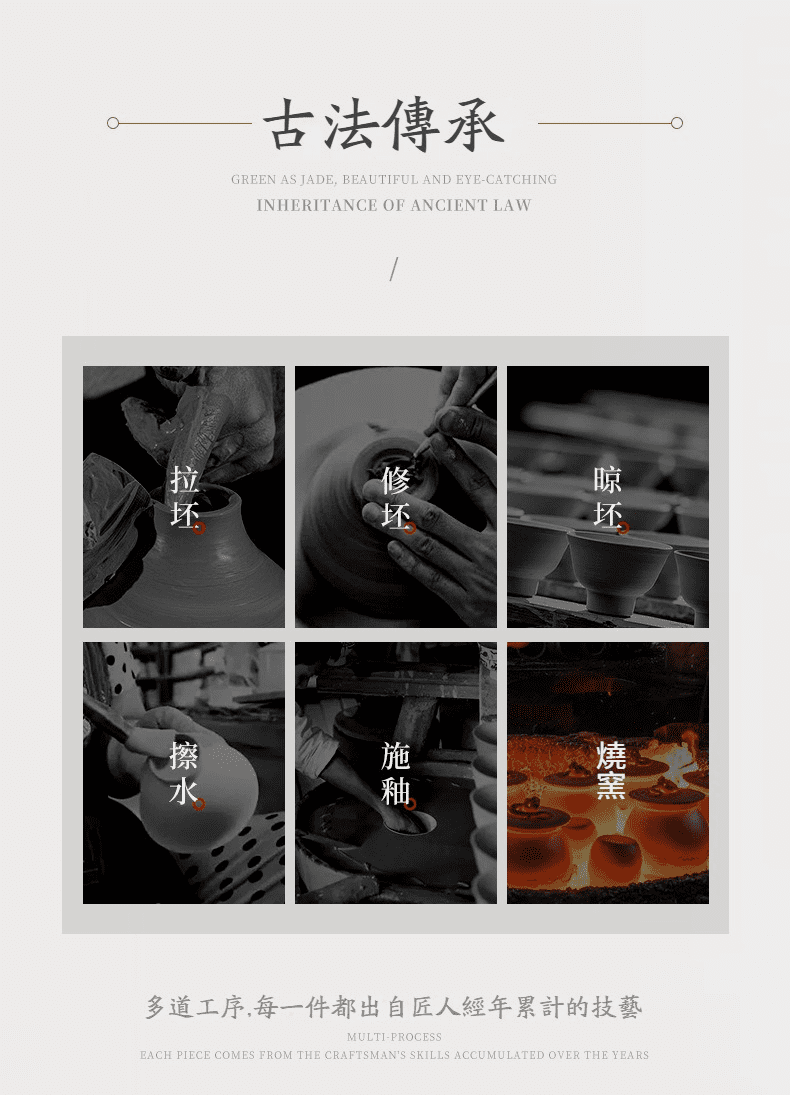 古法傳承

GREEN AS JADE, BEAUTIFUL AND EYE-CATCHING
INHERITANCE OF ANCIENT LAW

/

拉坯

修坯

晾坯

擦水

施釉

燒窯

多道工序,每一件都出自匠人經年累計的技藝
MULTI-PROCESS
EACH PIECE COMES FROM THE CRAFTSMAN'S SKILLS ACCUMULATED OVER THE YEARS